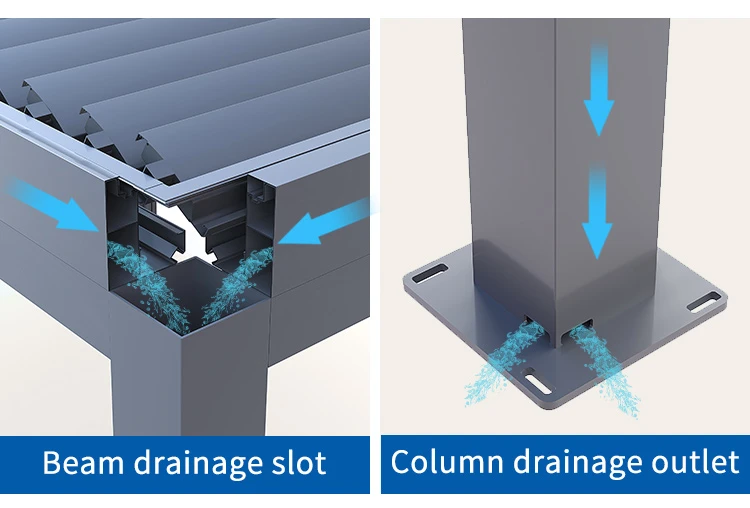 Beam drainage slot

Column drainage outlet